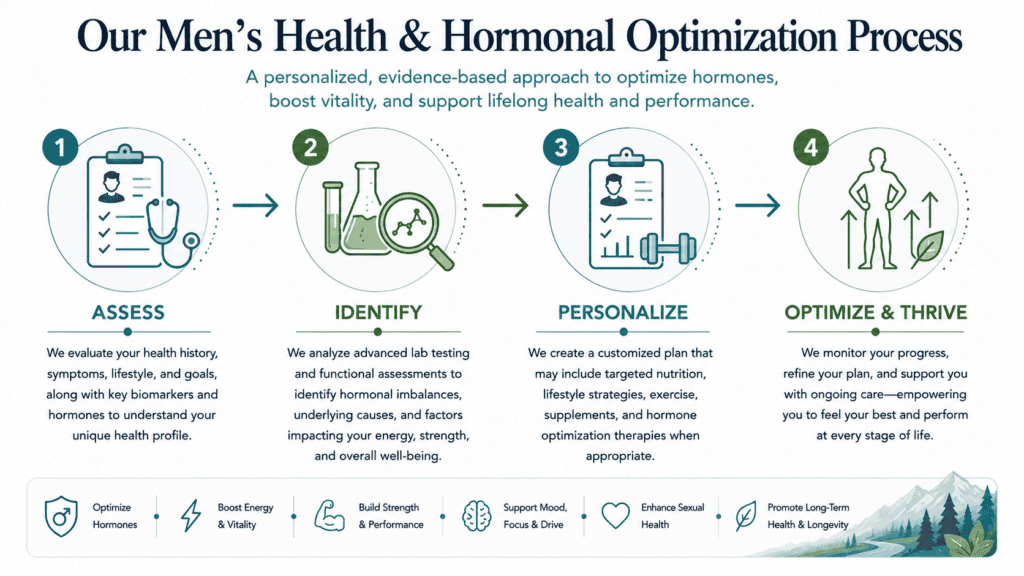 Our Men's Health & Hormonal Optimization Process

A personalized, evidence-based approach to optimize hormones, boost vitality, and support lifelong health and performance.

1

ASSESS

We evaluate your health history, symptoms, lifestyle, and goals, along with key biomarkers and hormones to understand your unique health profile.

2

IDENTIFY

We analyze advanced lab testing and functional assessments to identify hormonal imbalances, underlying causes, and factors impacting your energy, strength, and overall well-being.

3

PERSONALIZE

We create a customized plan that may include targeted nutrition, lifestyle strategies, exercise, supplements, and hormone optimization therapies when appropriate.

4

OPTIMIZE & THRIVE

We monitor your progress, refine your plan, and support you with ongoing care—empowering you to feel your best and perform at every stage of life.

Optimize Hormones

Boost Energy & Vitality

Build Strength & Performance

Support Mood, Focus & Drive

Enhance Sexual Health

Promote Long-Term Health & Longevity